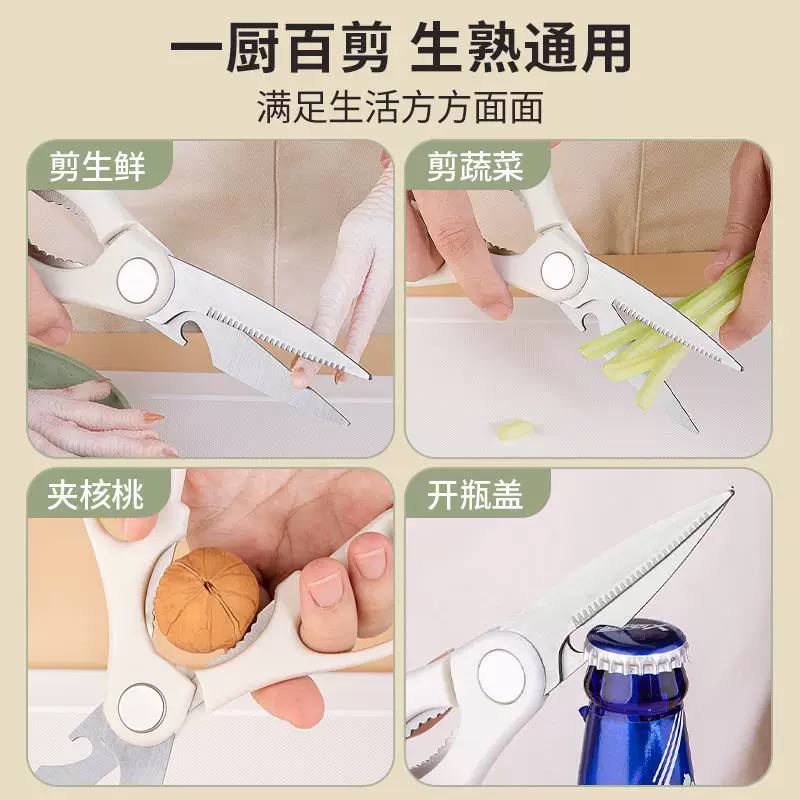 一厨百剪 生熟通用
满足生活方方面面

剪生鲜

剪蔬菜

夹核桃

开瓶盖