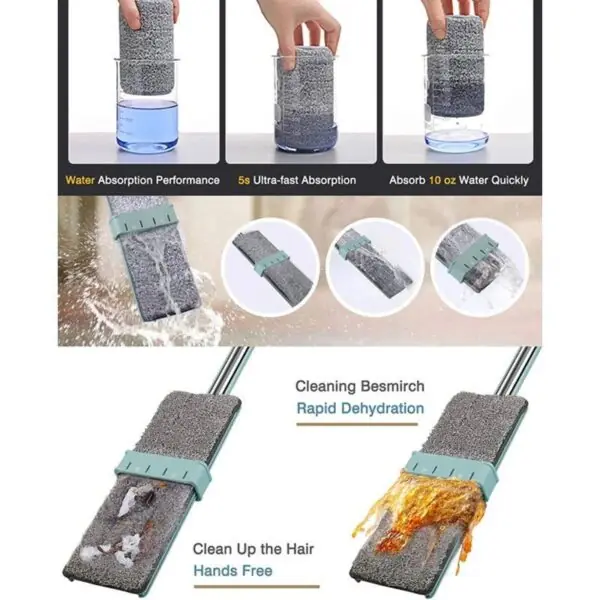 Water Absorption Performance

5s Ultra-fast Absorption

Absorb 10 oz Water Quickly

Cleaning Besmirch
Rapid Dehydration

Clean Up the Hair
Hands Free