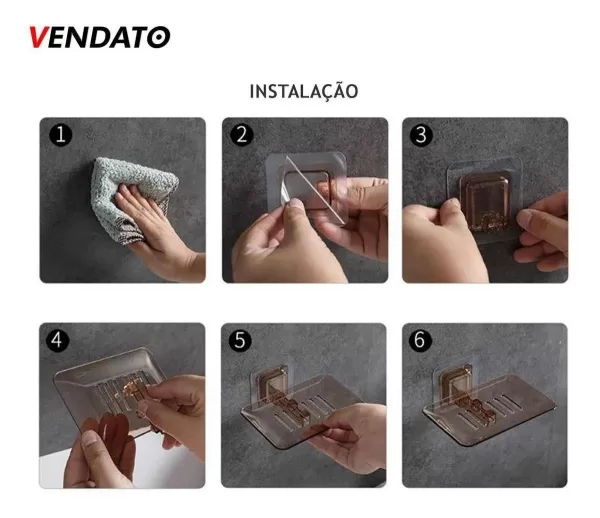 VENDATO

INSTALAÇÃO

1

2

3

4

5

6